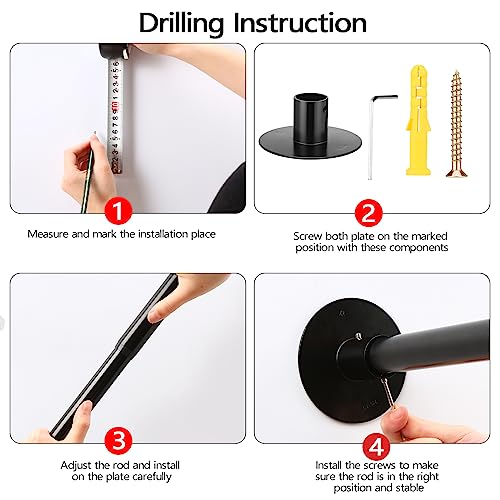 Drilling Instruction

1

Measure and mark the installation place

2

Screw both plate on the marked position with these components

3

Adjust the rod and install on the plate carefully

4

Install the screws to make sure the rod is in the right position and stable